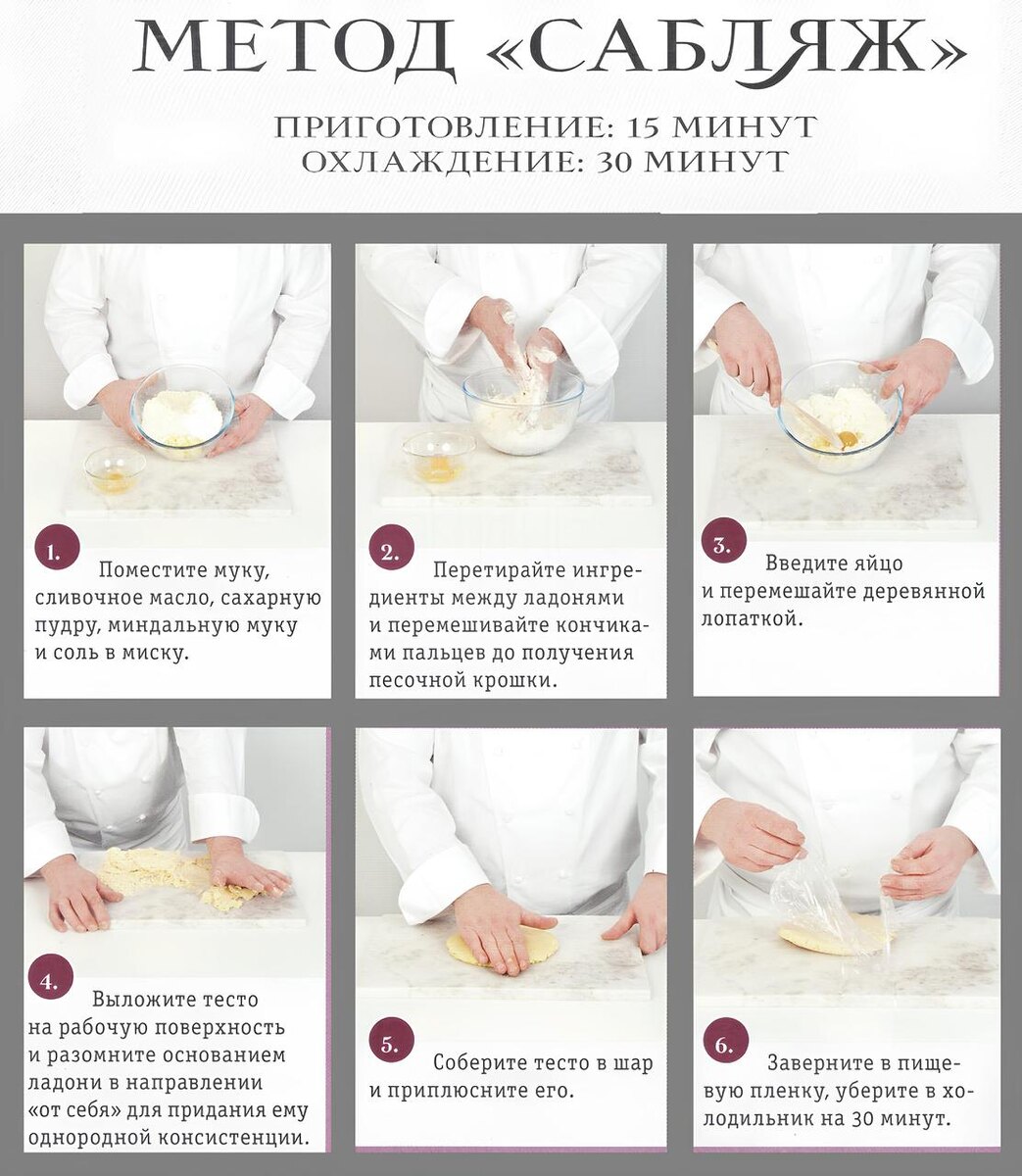 МЕТОД «САБЛЯЖ»

ПРИГОТОВЛЕНИЕ: 15 МИНУТ
ОХЛАЖДЕНИЕ: 30 МИНУТ

1. Поместите муку, сливочное масло, сахарную пудру, миндальную муку и соль в миску.

2. Перетирайте ингредиенты между ладонями и перемешивайте кончиками пальцев до получения песочной крошки.

3. Введите яйцо и перемешайте деревянной лопаткой.

4. Выложите тесто на рабочую поверхность и разомните основанием ладони в направлении «от себя» для придания ему однородной консистенции.

5. Соберите тесто в шар и приплюсните его.

6. Заверните в пищевую пленку, уберите в холодильник на 30 минут.